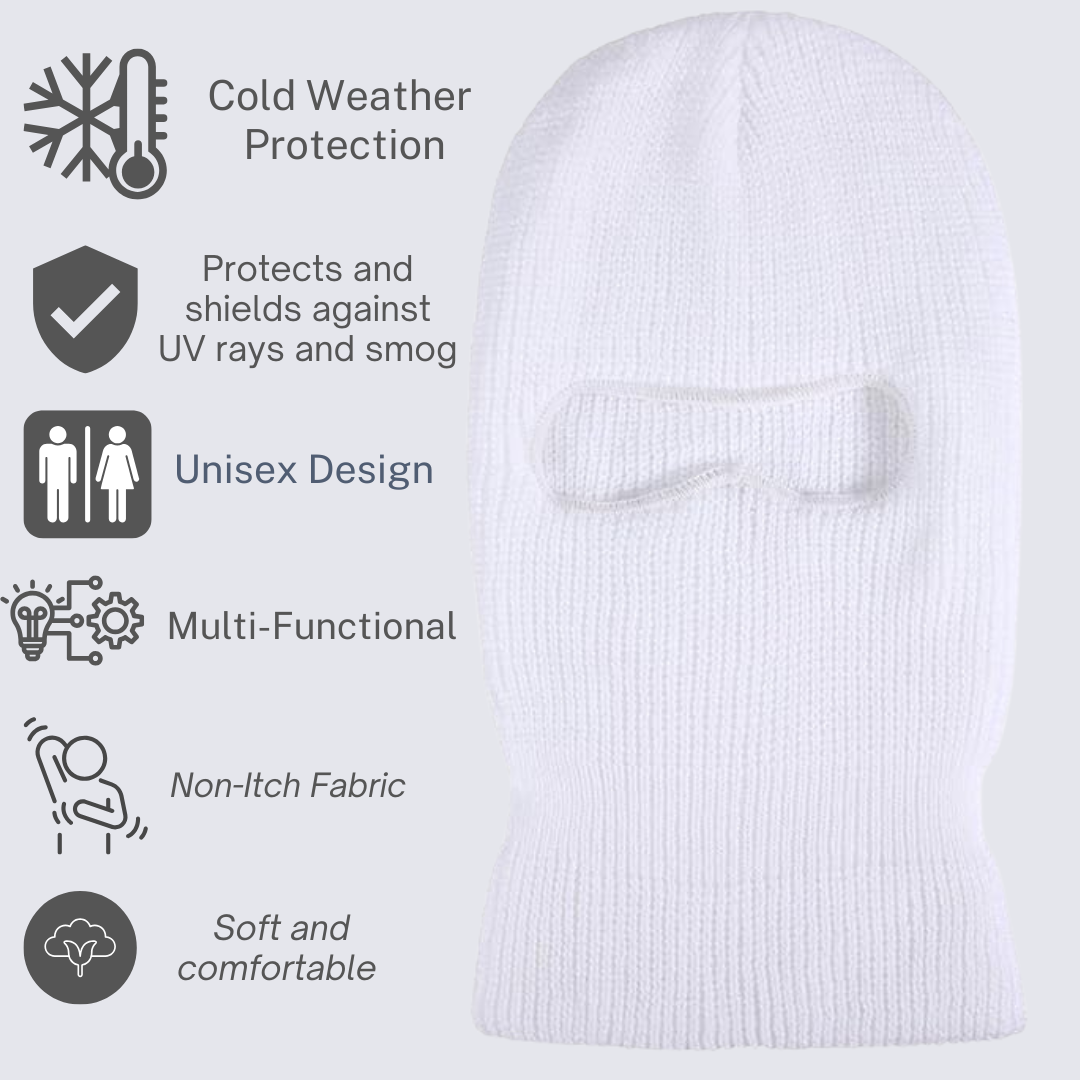 Cold Weather Protection

Protects and shields against UV rays and smog

Unisex Design

Multi-Functional

Non-Itch Fabric

Soft and comfortable