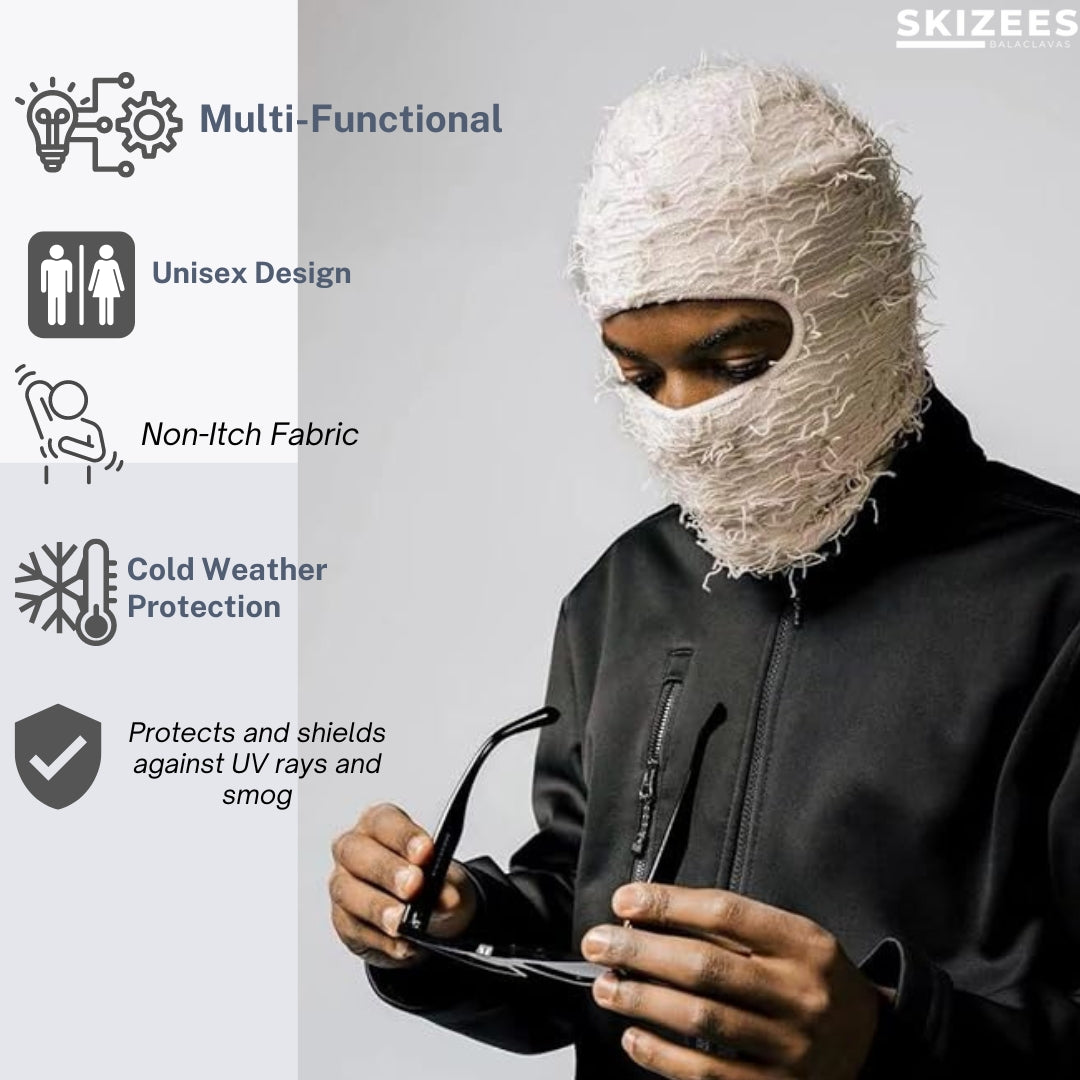 SKIZEES
BALACLAVAS

Multi-Functional

Unisex Design

Non-Itch Fabric

Cold Weather Protection

Protects and shields against UV rays and smog