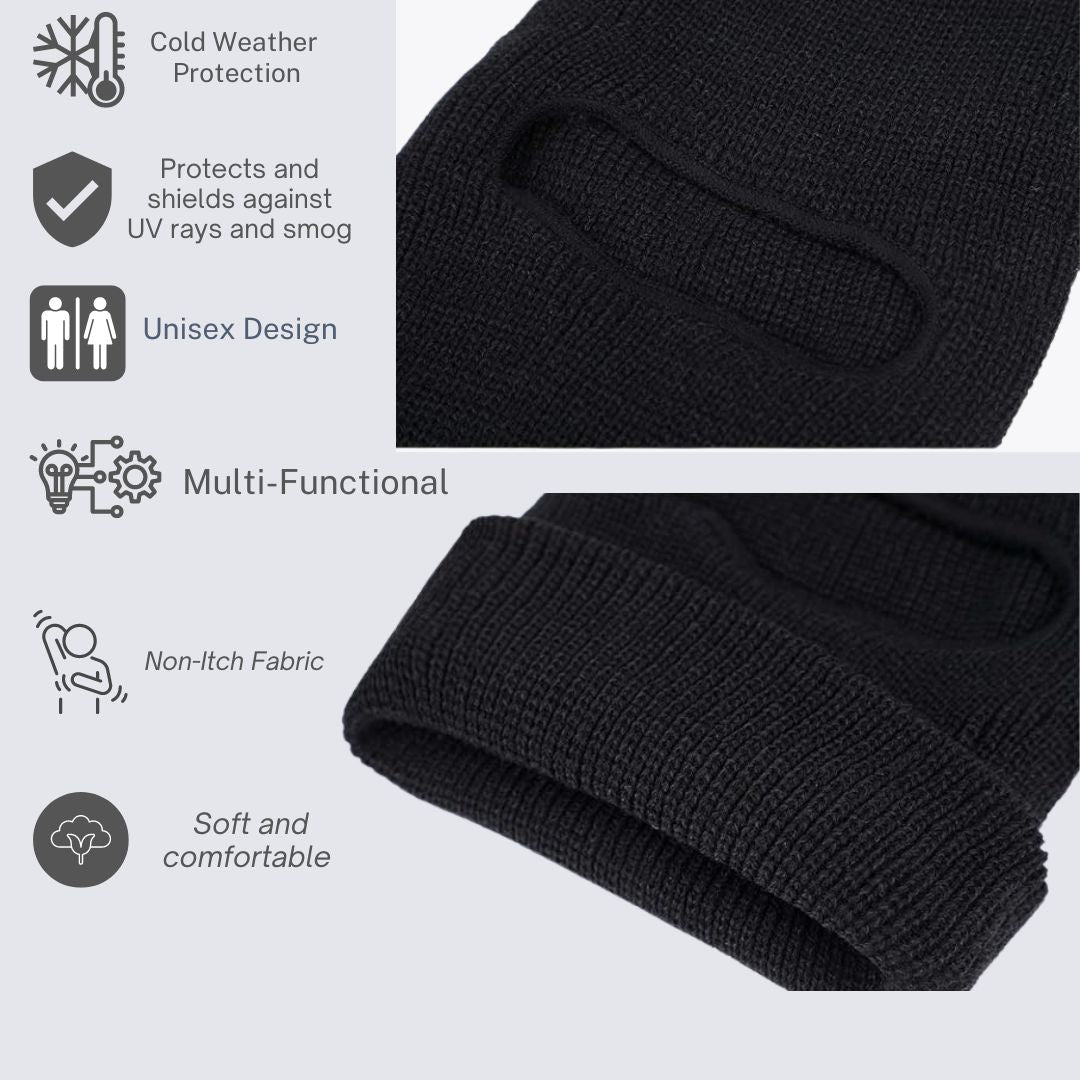 Cold Weather Protection

Protects and shields against UV rays and smog

Unisex Design

Multi-Functional

Non-Itch Fabric

Soft and comfortable