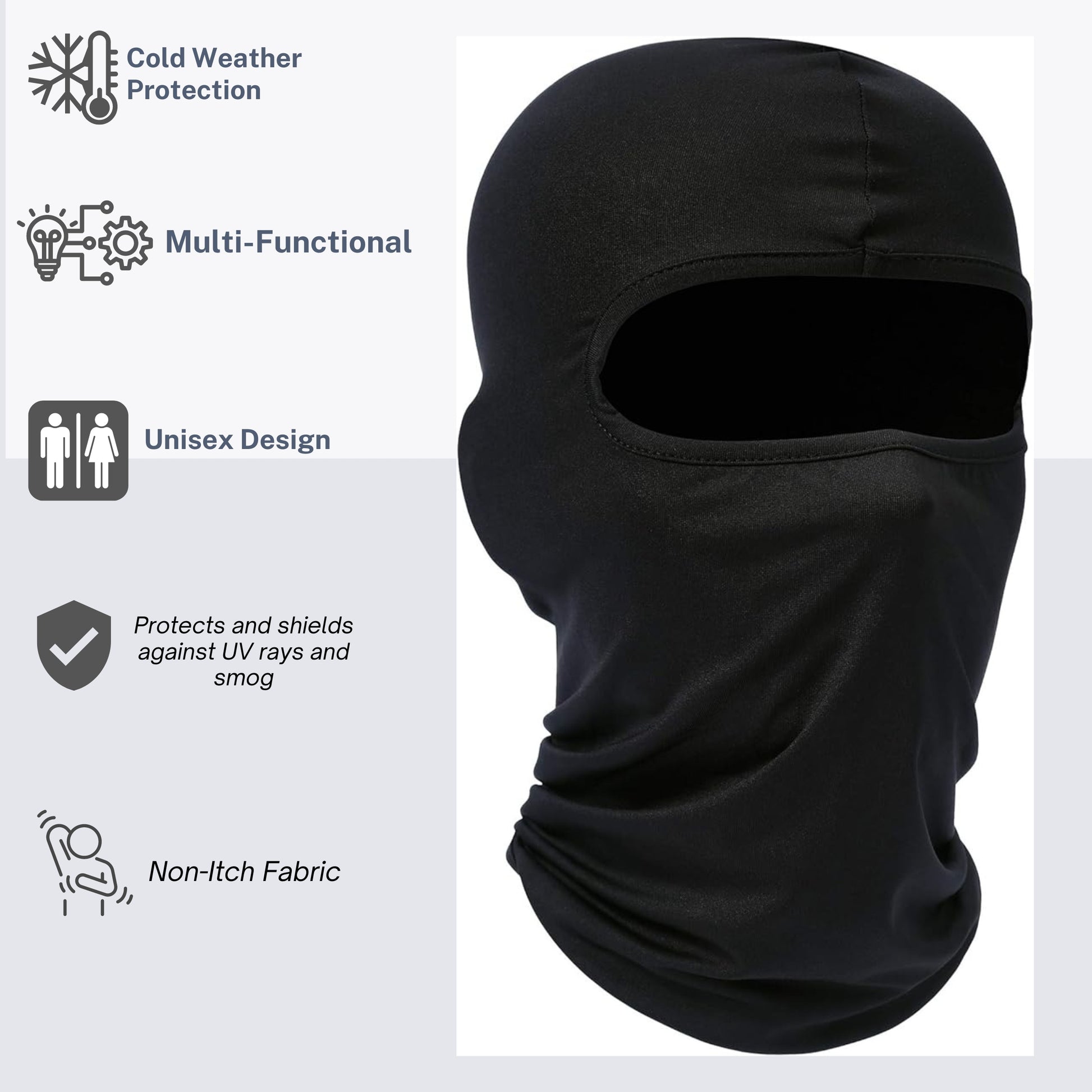 Cold Weather Protection

Multi-Functional

Unisex Design

Protects and shields against UV rays and smog

Non-Itch Fabric