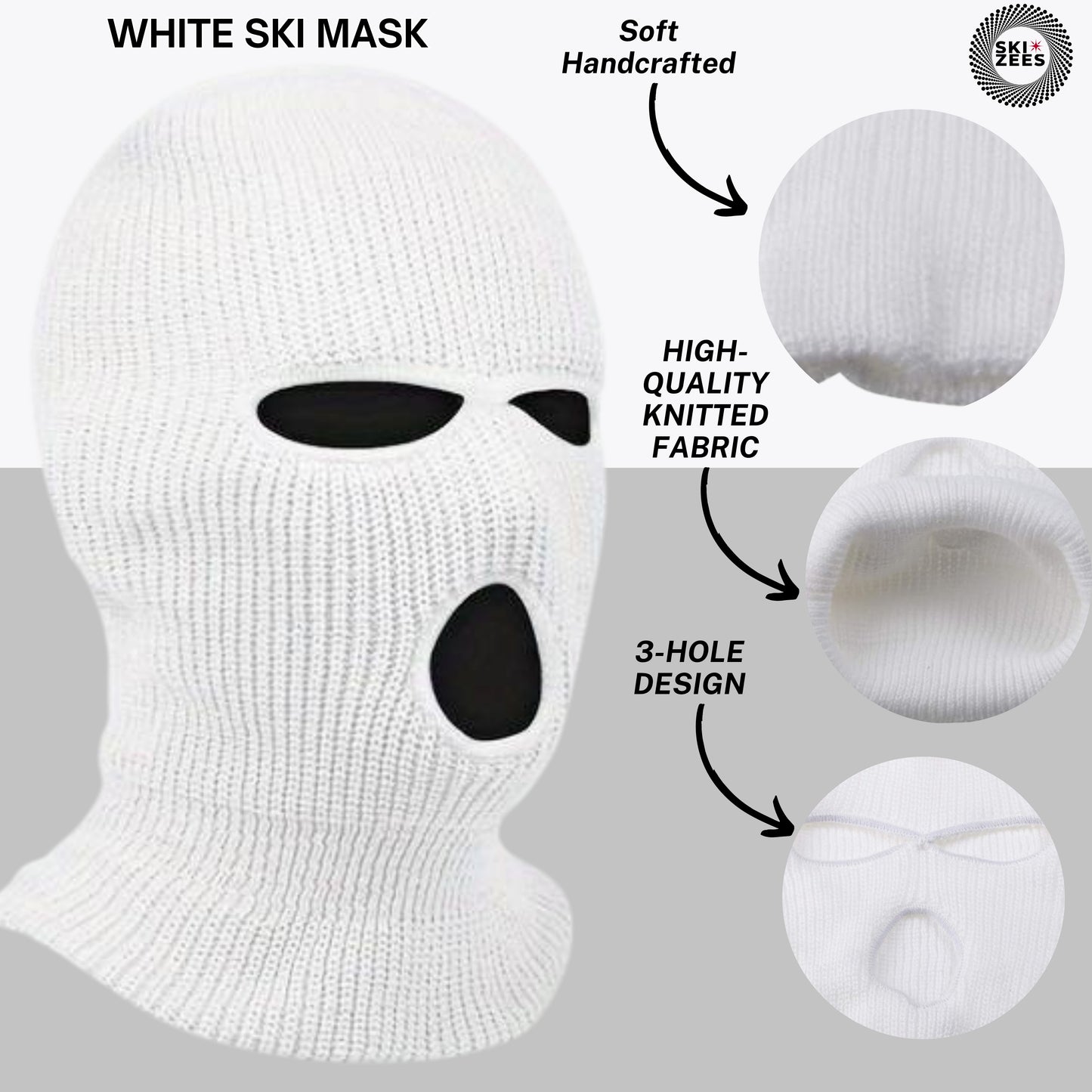 WHITE SKI MASK

Soft
Handcrafted

SKI ZEES

HIGH-QUALITY KNITTED FABRIC

3-HOLE DESIGN