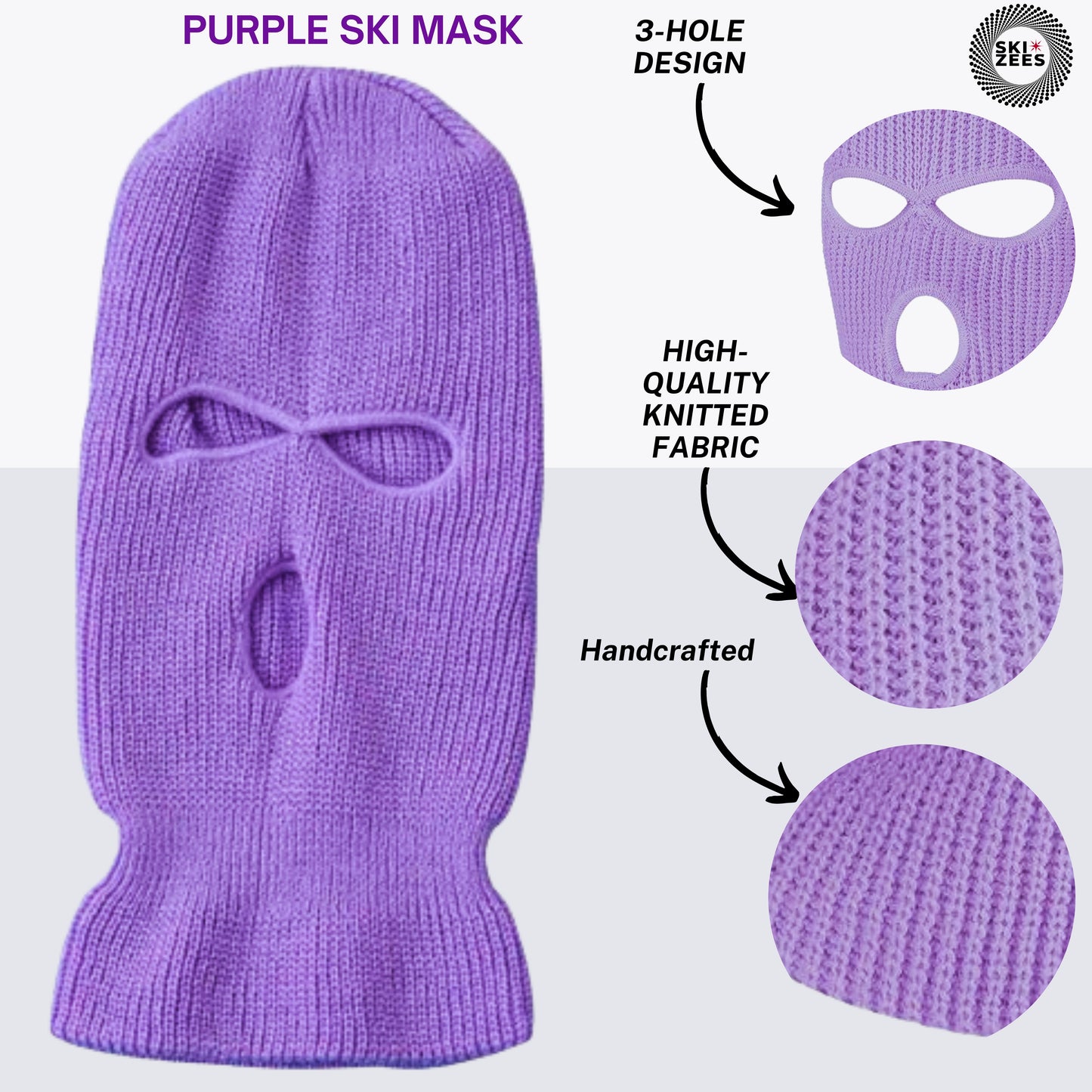 PURPLE SKI MASK

3-HOLE DESIGN

SKI ZEES

HIGH-QUALITY KNITTED FABRIC

Handcrafted