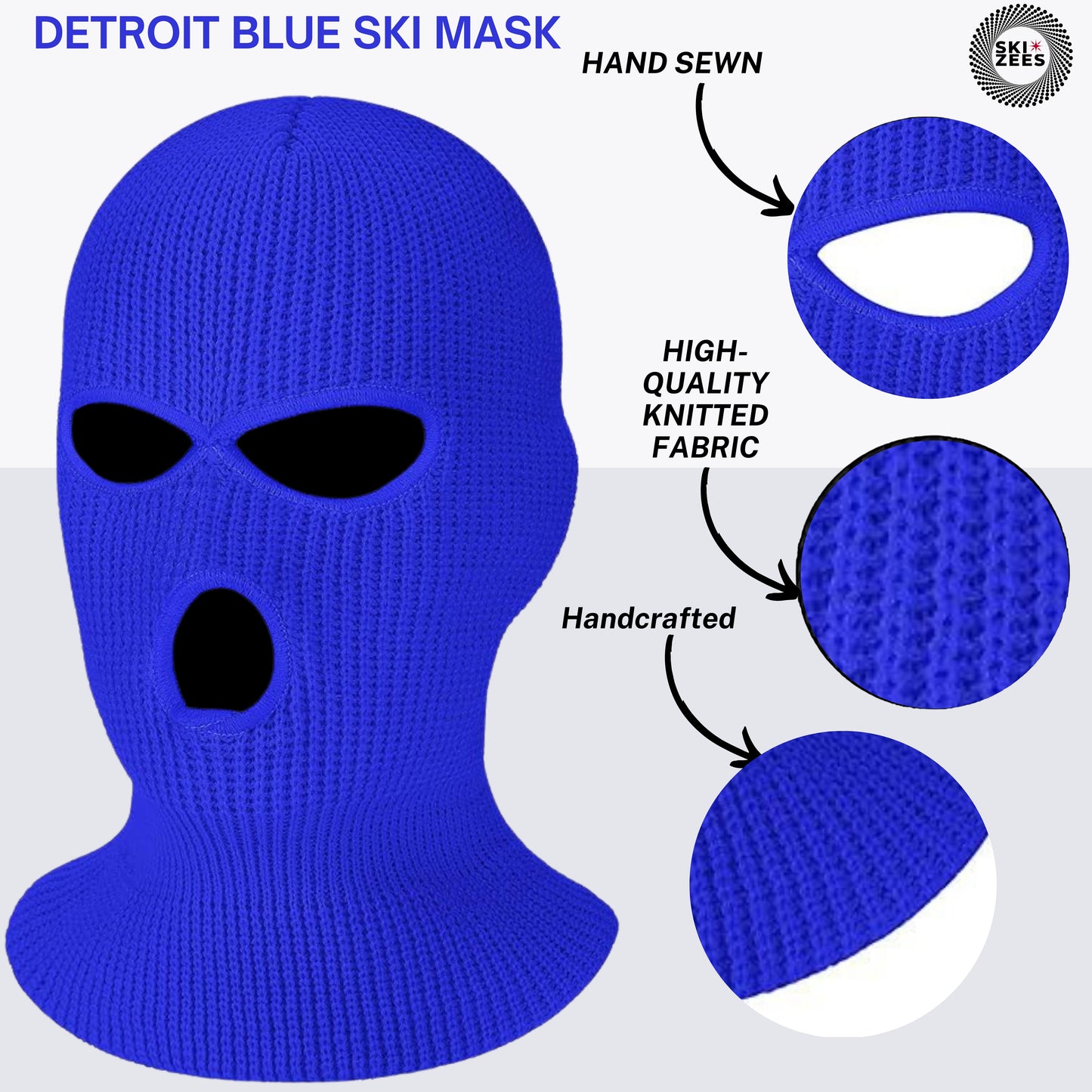 DETROIT BLUE SKI MASK

SKI ZEES

HAND SEWN

HIGH-QUALITY KNITTED FABRIC

Handcrafted