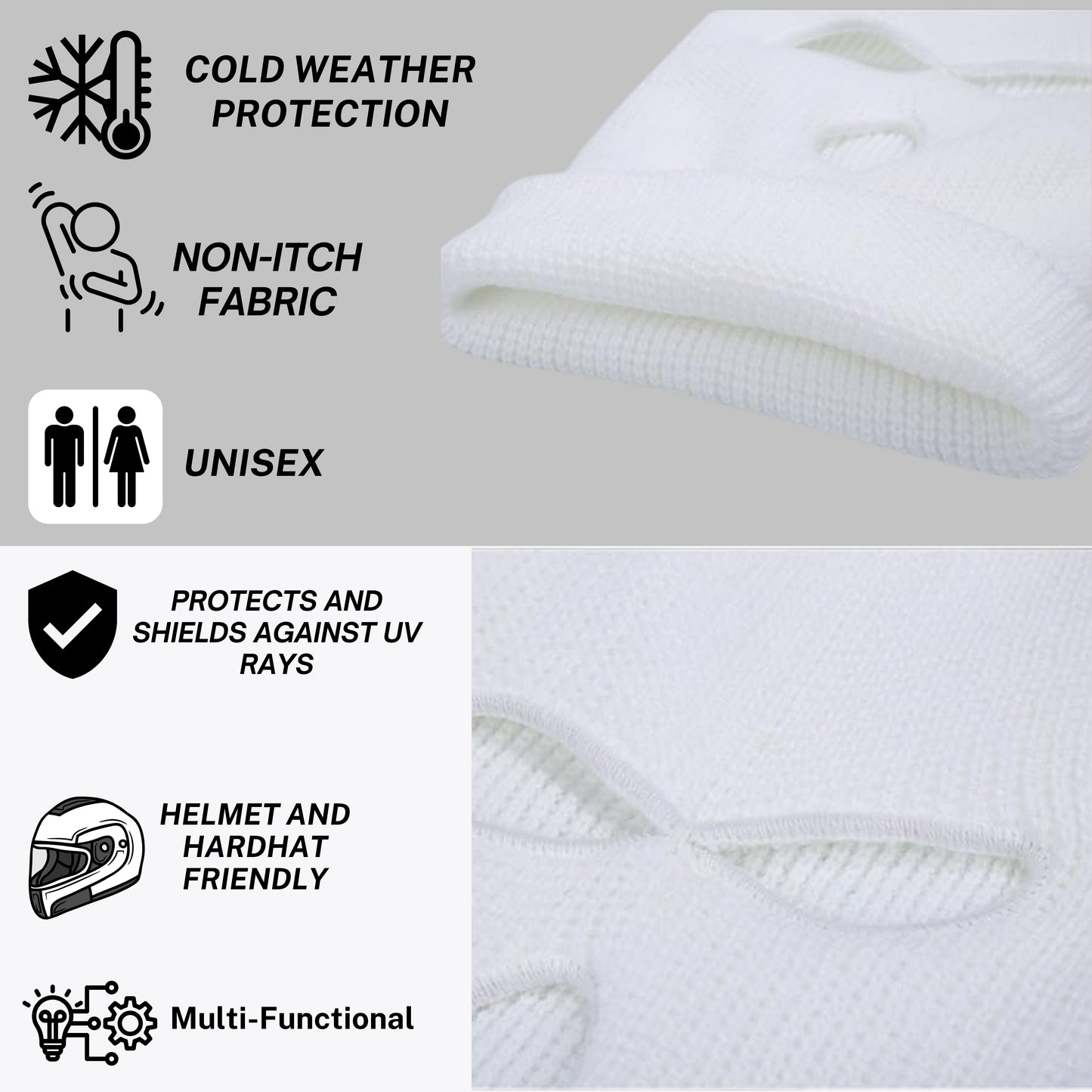 COLD WEATHER PROTECTION

NON-ITCH FABRIC

UNISEX

PROTECTS AND SHIELDS AGAINST UV RAYS

HELMET AND HARDHAT FRIENDLY

Multi-Functional