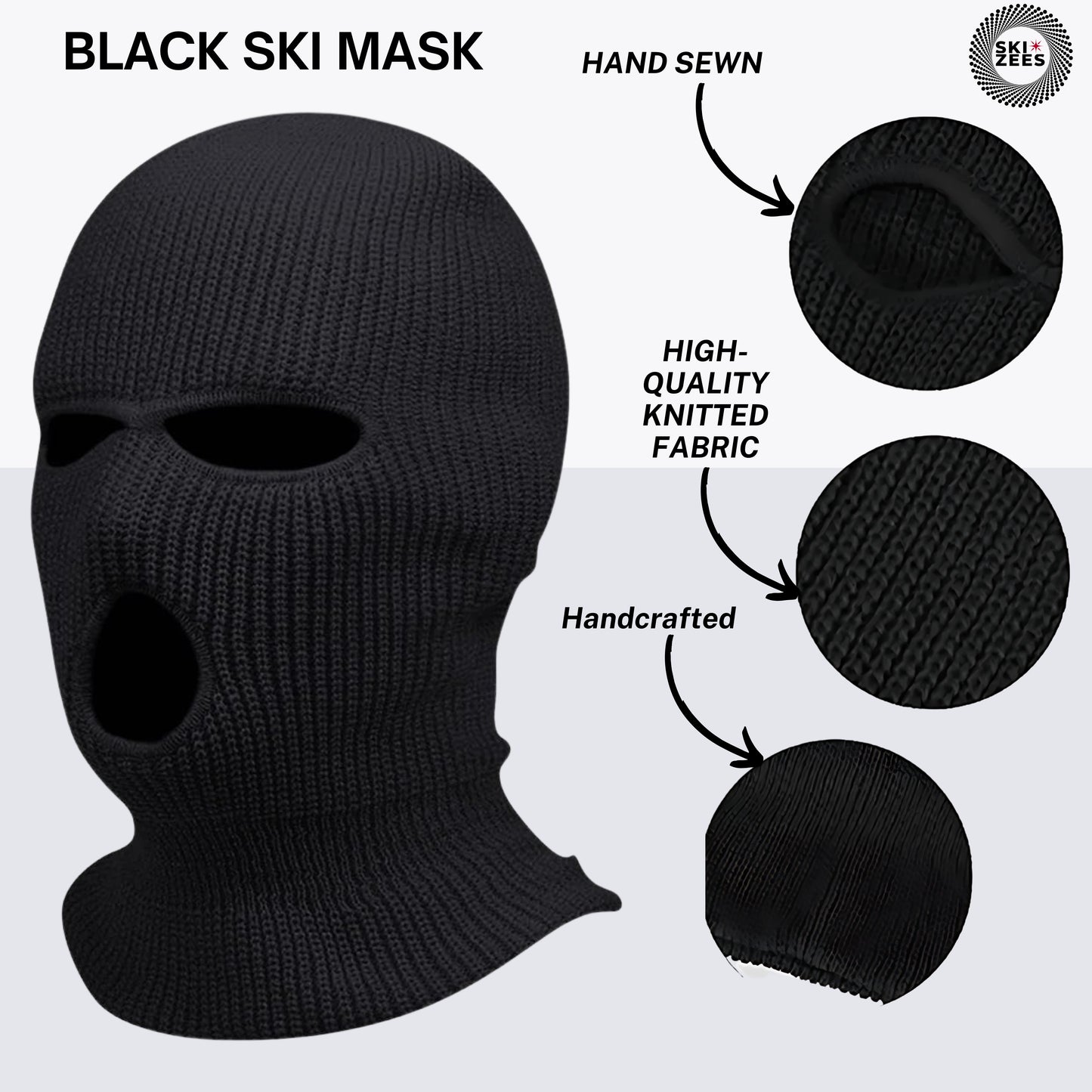 BLACK SKI MASK

SKI ZEES

HAND SEWN

HIGH-QUALITY KNITTED FABRIC

Handcrafted