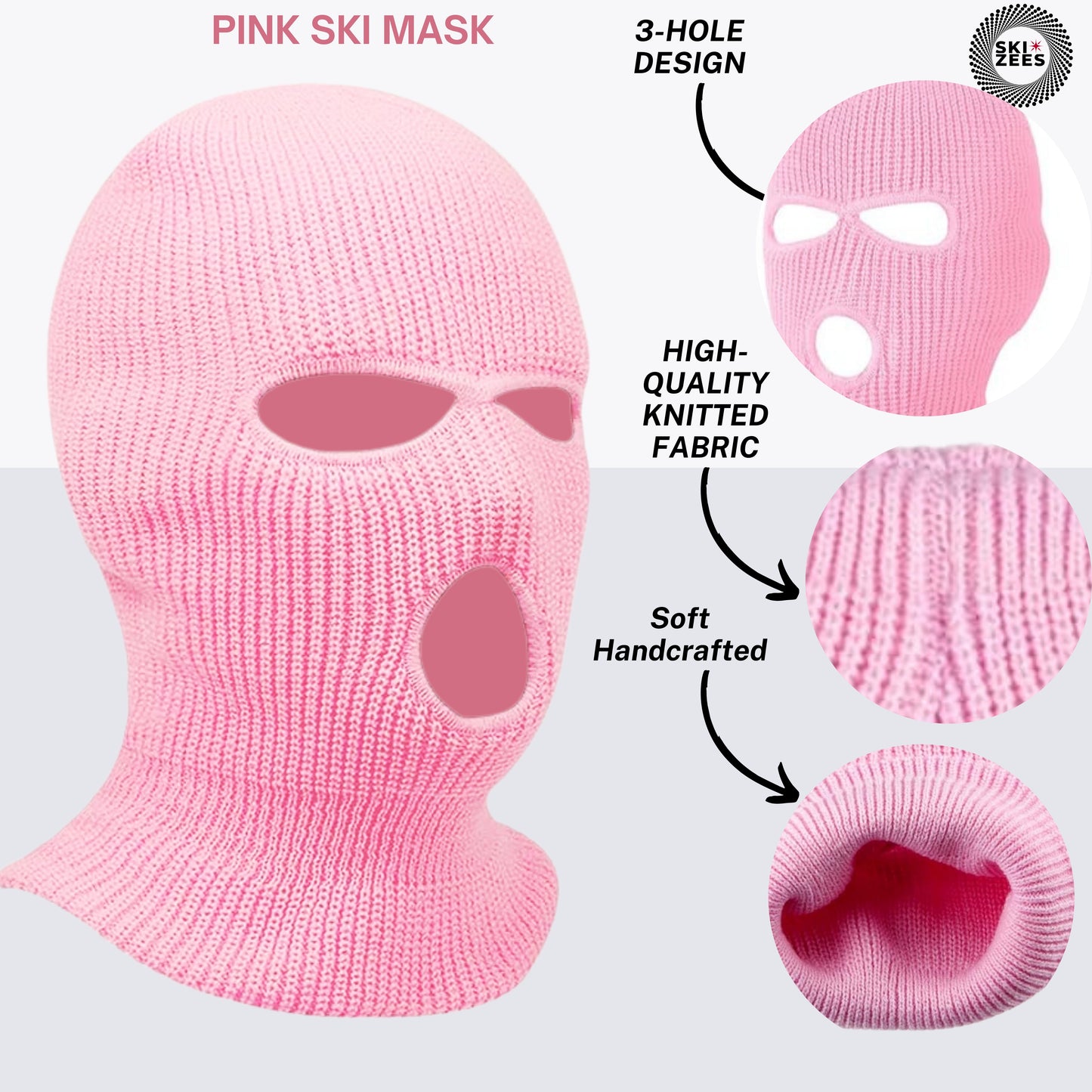 PINK SKI MASK

3-HOLE DESIGN

SKI ZEES

HIGH-QUALITY KNITTED FABRIC

Soft Handcrafted